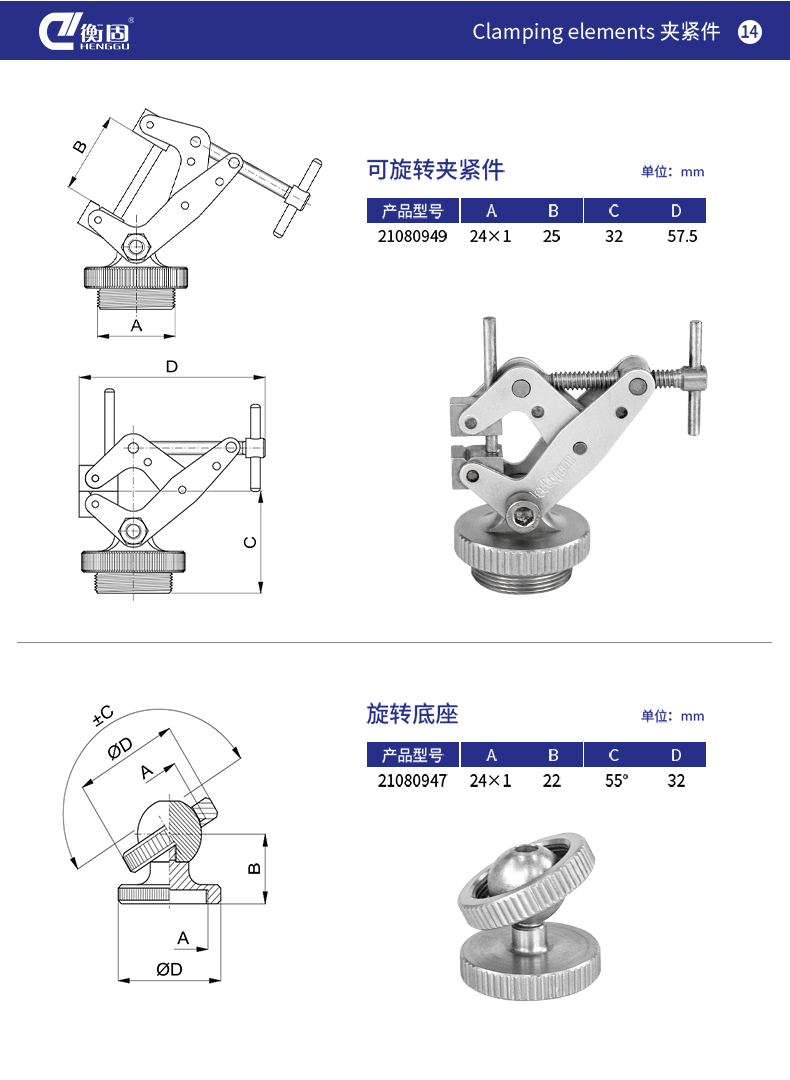 衡固 HENGGU

Clamping elements 夹紧件 14

B

A

D

C

可旋转夹紧件

单位：mm

| 产品型号 | A | B | C | D |
|---|---|---|---|---|
| 21080949 | 24×1 | 25 | 32 | 57.5 |

±C

ØD

A

B

A

ØD

旋转底座

单位：mm

| 产品型号 | A | B | C | D |
|---|---|---|---|---|
| 21080947 | 24×1 | 22 | 55° | 32 |